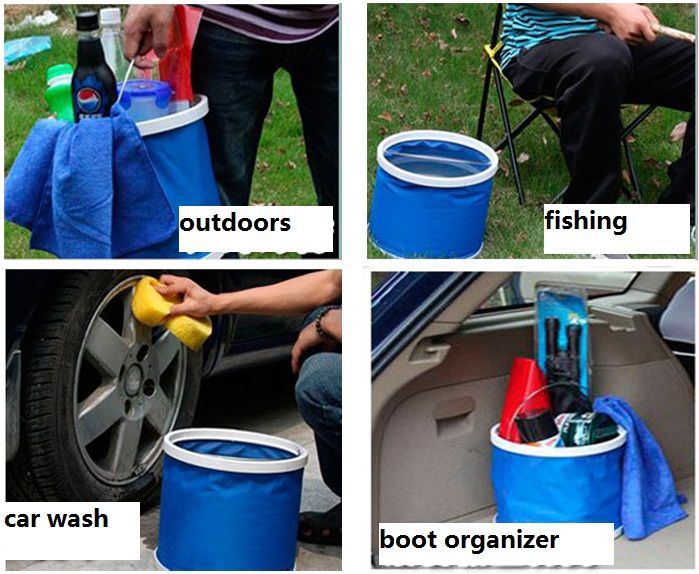 outdoors

fishing

car wash

boot organizer