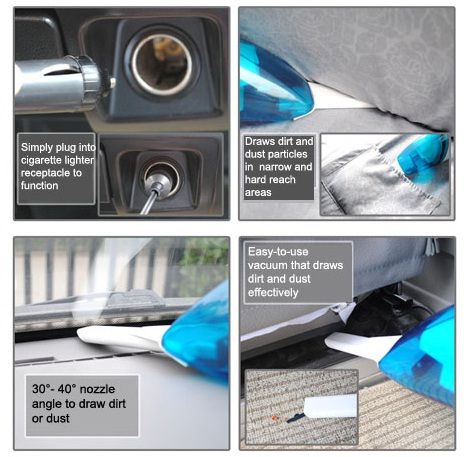 Simply plug into cigarette lighter receptacle to function

Draws dirt and dust particles in narrow and hard reach areas

30°- 40° nozzle angle to draw dirt or dust

Easy-to-use vacuum that draws dirt and dust effectively