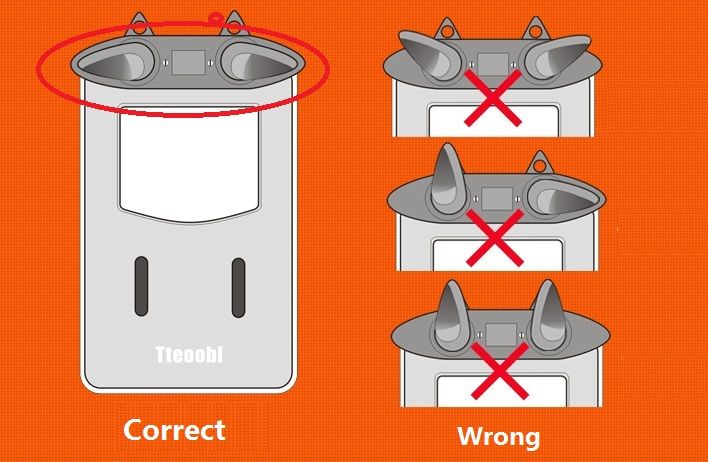 Tteoobl

Correct

Wrong